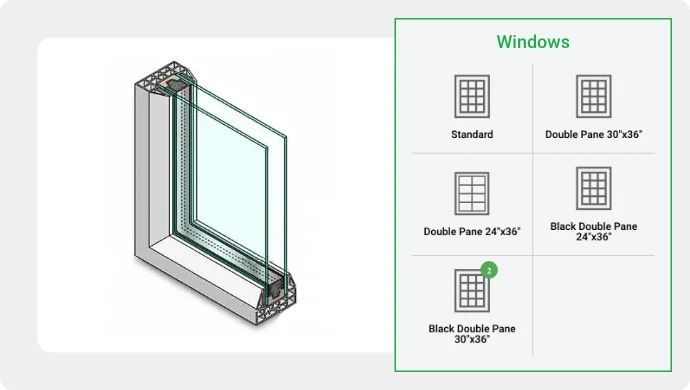 Windows

Standard

Double Pane 30"x36"

Double Pane 24"x36"

Black Double Pane 24"x36"

2

Black Double Pane 30"x36"